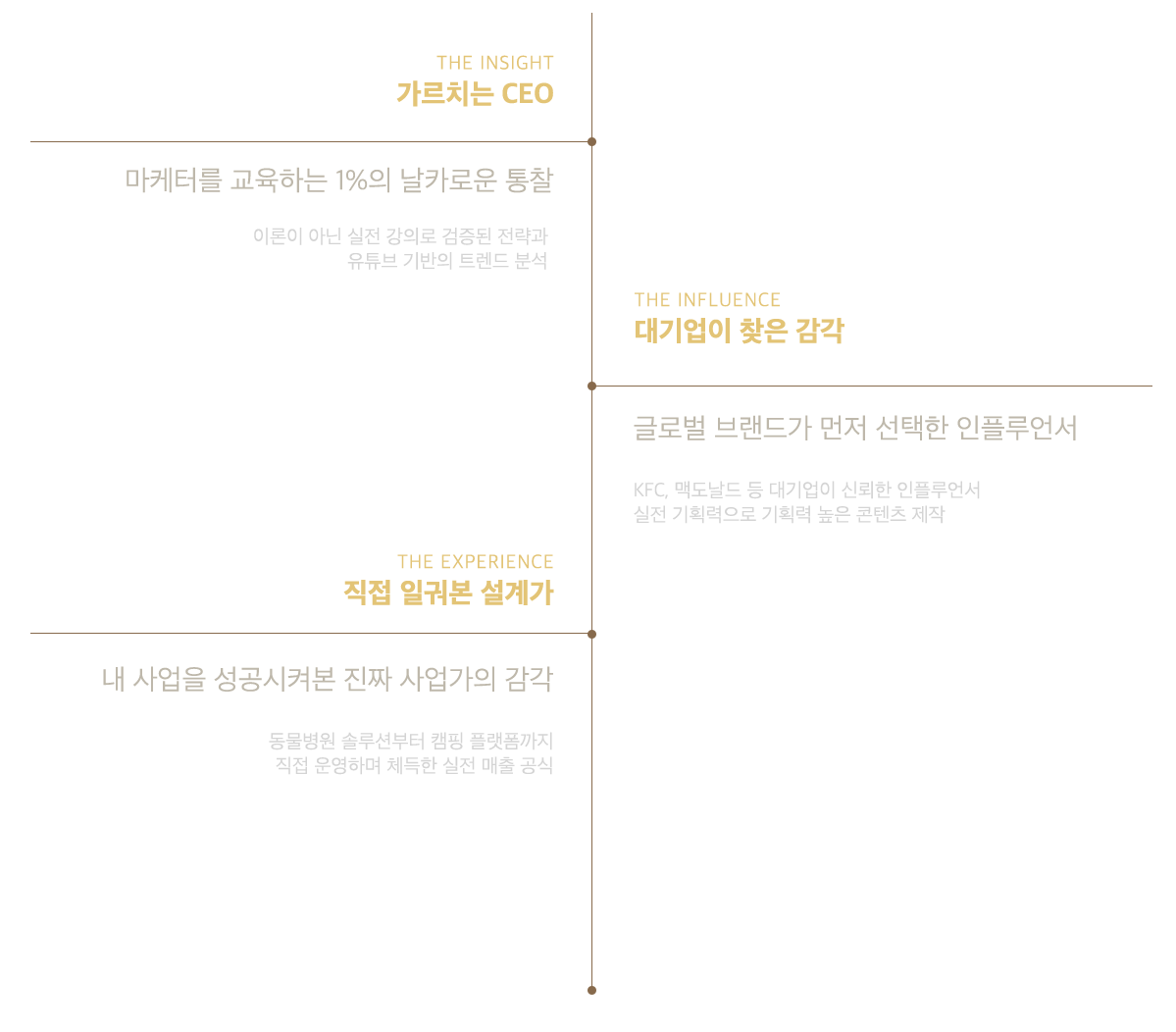 THE INSIGHT
가르치는 CEO

마케터를 교육하는 1%의 날카로운 통찰

이론이 아닌 실전 강의로 검증된 전략과
유튜브 기반의 트렌드 분석

THE INFLUENCE
대기업이 찾은 감각

글로벌 브랜드가 먼저 선택한 인플루언서

KFC, 맥도날드 등 대기업이 신뢰한 인플루언서
실전 기획력으로 기획력 높은 콘텐츠 제작

THE EXPERIENCE
직접 일궈본 설계가

내 사업을 성공시켜본 진짜 사업가의 감각

동물병원 솔루션부터 캠핑 플랫폼까지
직접 운영하며 체득한 실전 매출 공식